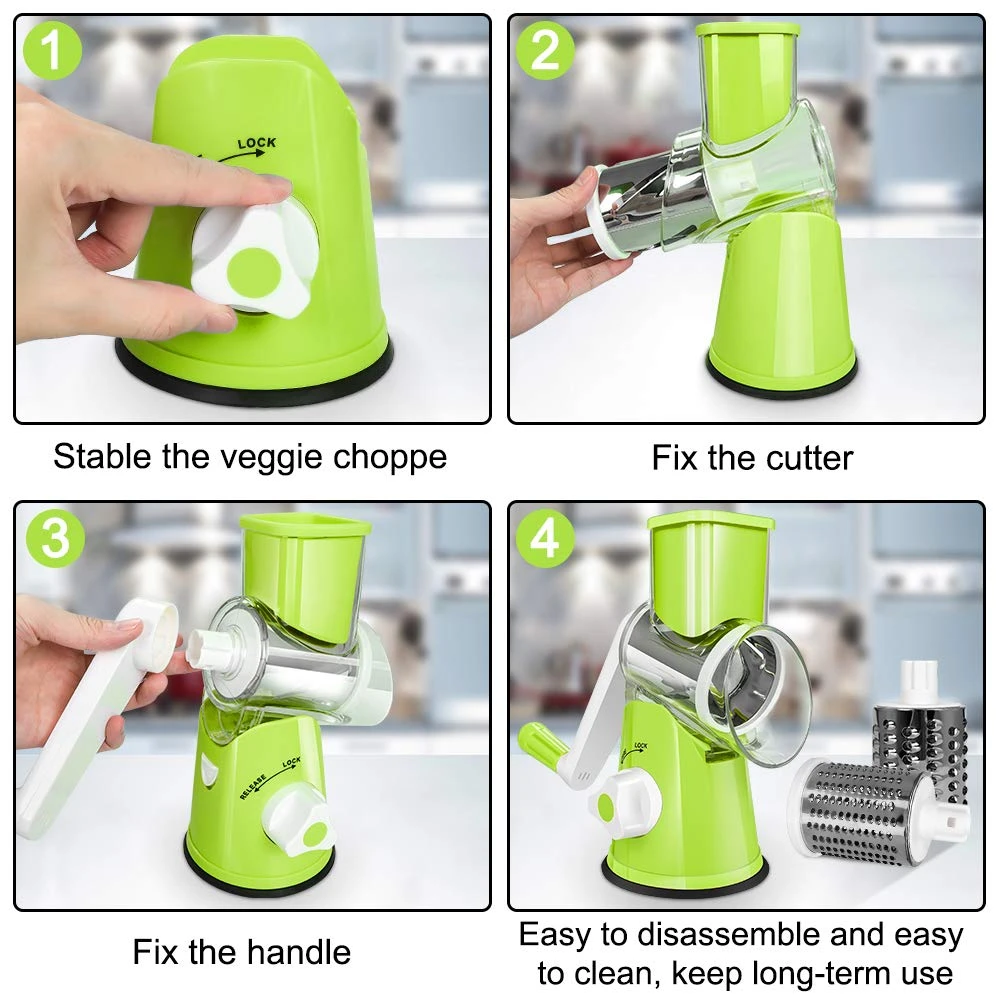 1

LOCK

Stable the veggie choppe

2

Fix the cutter

3

RELEASE LOCK

Fix the handle

4

LOCK

Easy to disassemble and easy to clean, keep long-term use