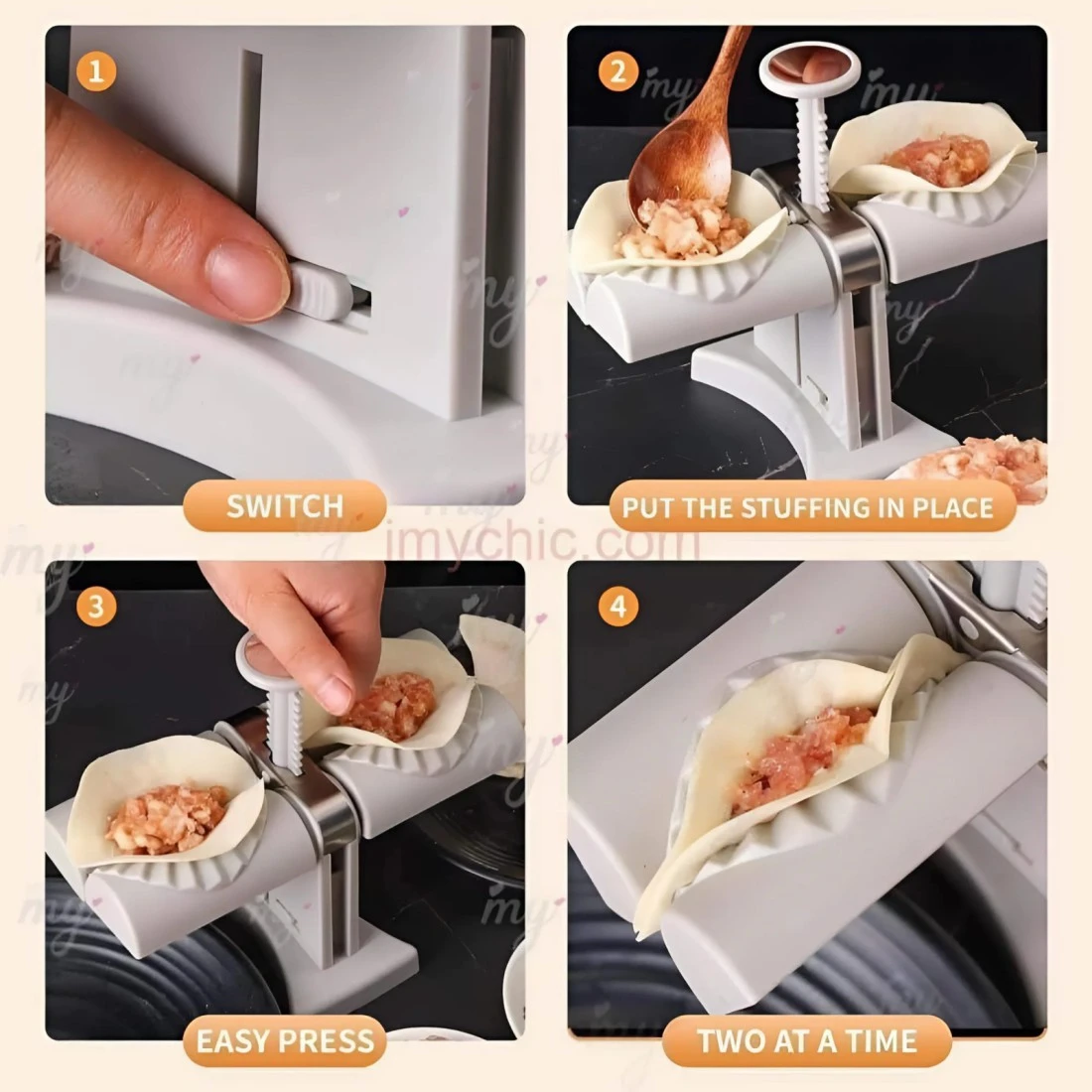 1

SWITCH

2

PUT THE STUFFING IN PLACE

imychic.com

3

EASY PRESS

4

TWO AT A TIME