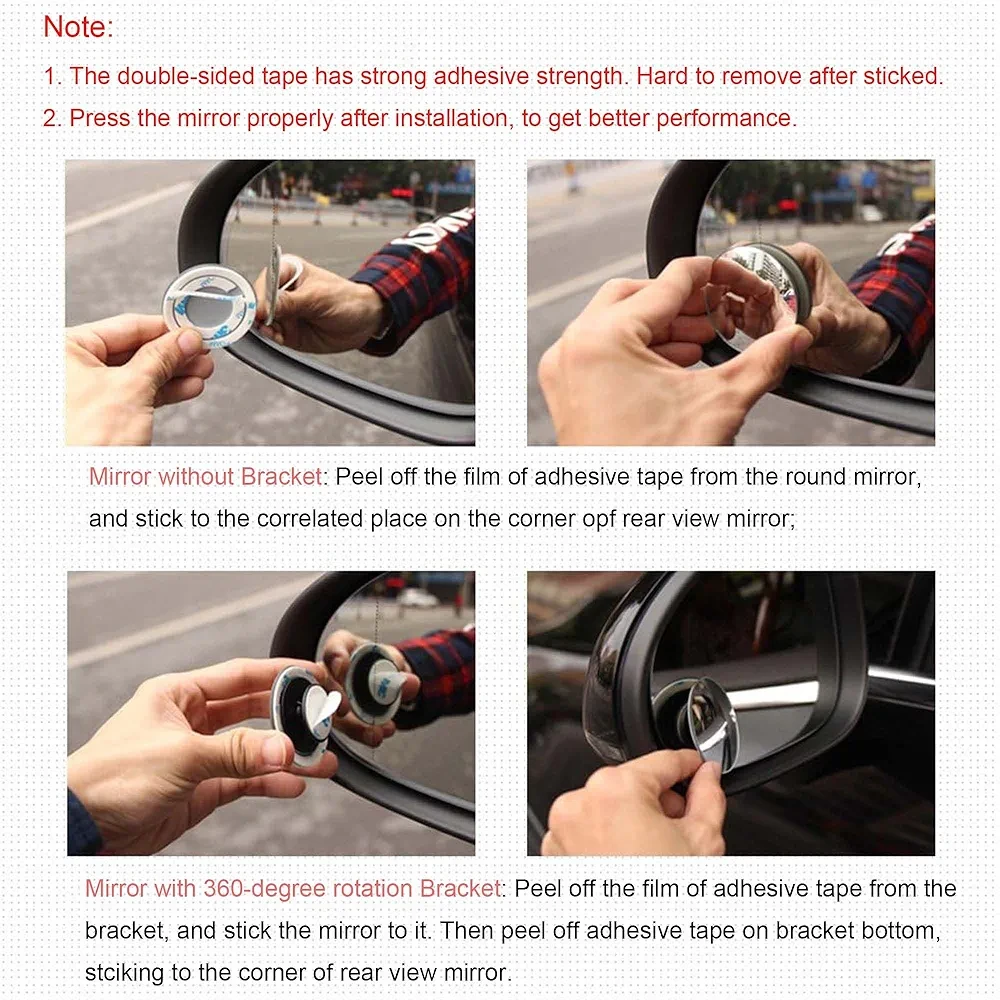 Note:

1. The double-sided tape has strong adhesive strength. Hard to remove after sticked.

2. Press the mirror properly after installation, to get better performance.

Mirror without Bracket: Peel off the film of adhesive tape from the round mirror, and stick to the correlated place on the corner opf rear view mirror;

Mirror with 360-degree rotation Bracket: Peel off the film of adhesive tape from the bracket, and stick the mirror to it. Then peel off adhesive tape on bracket bottom, stciking to the corner of rear view mirror.