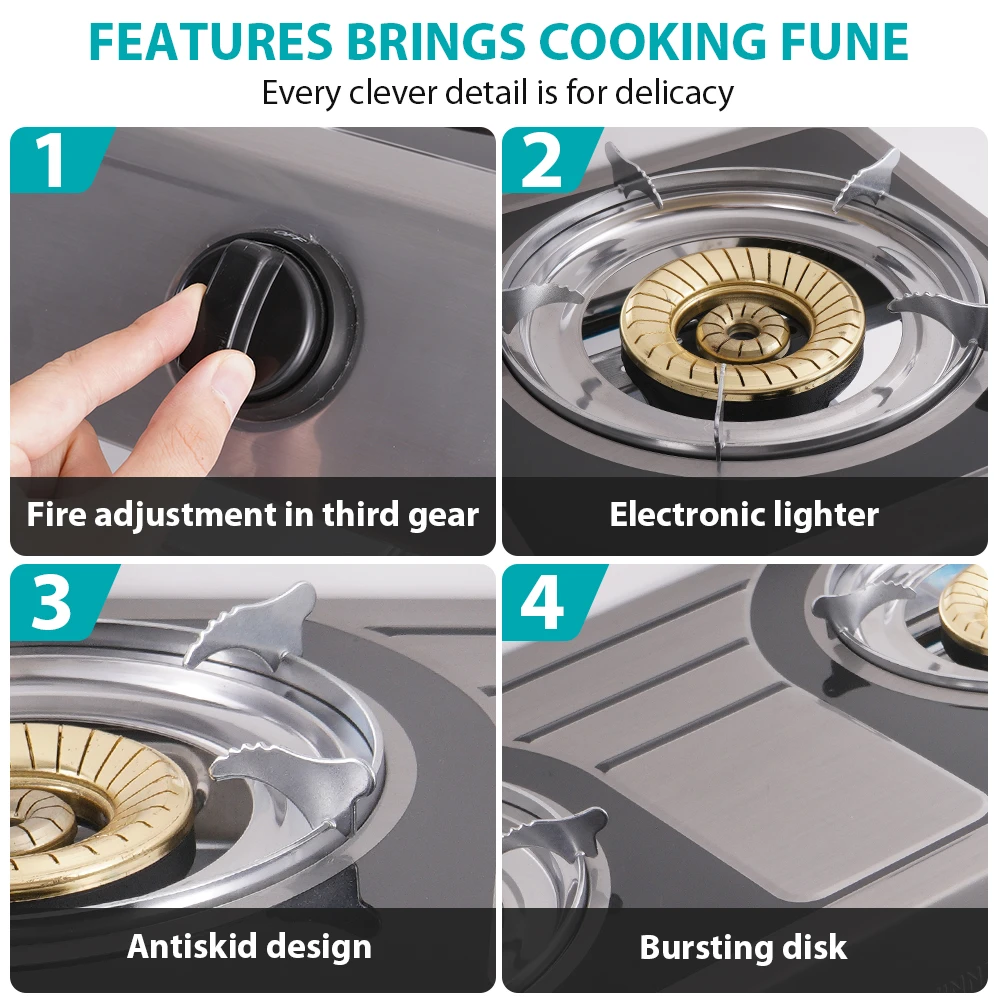 FEATURES BRINGS COOKING FUNE
Every clever detail is for delicacy

1
Fire adjustment in third gear

2
Electronic lighter

3
Antiskid design

4
Bursting disk