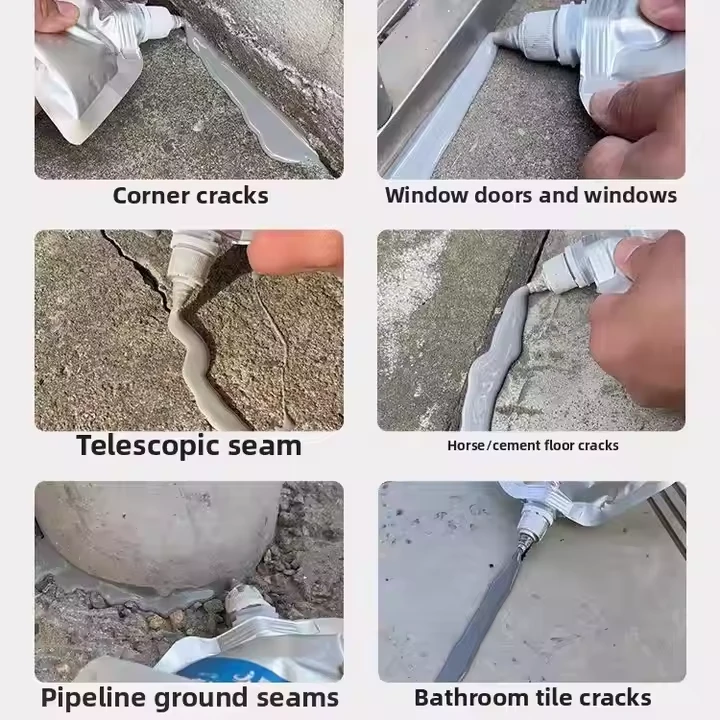 Corner cracks

Window doors and windows

Telescopic seam

Horse/cement floor cracks

Pipeline ground seams

Bathroom tile cracks