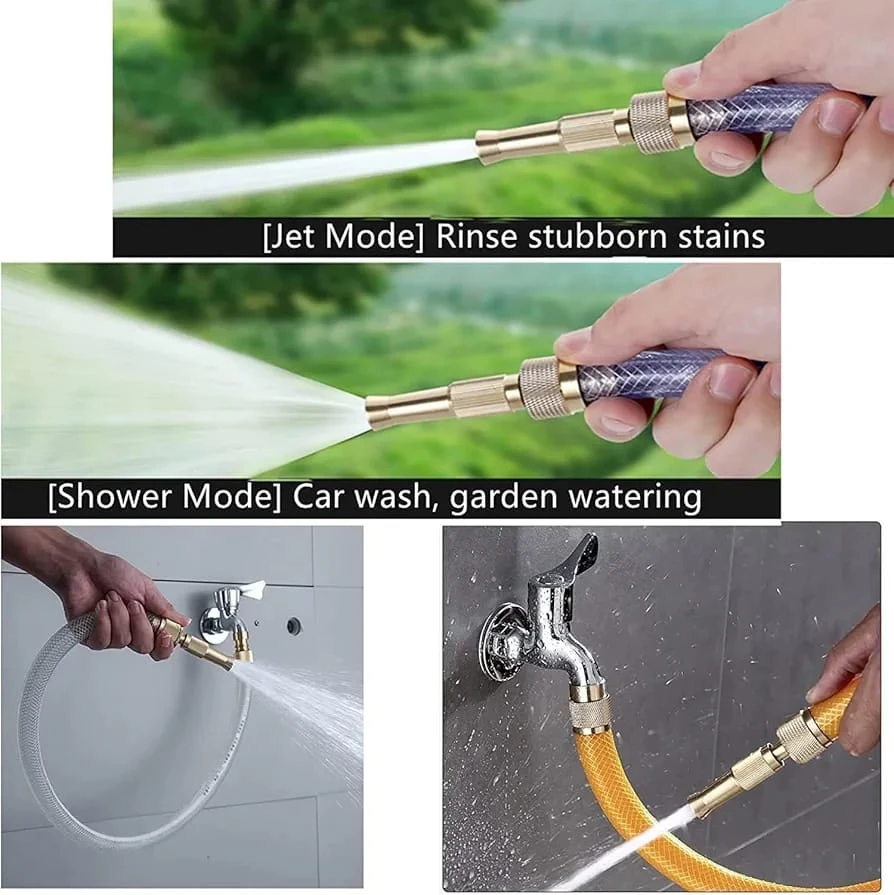 [Jet Mode] Rinse stubborn stains

[Shower Mode] Car wash, garden watering