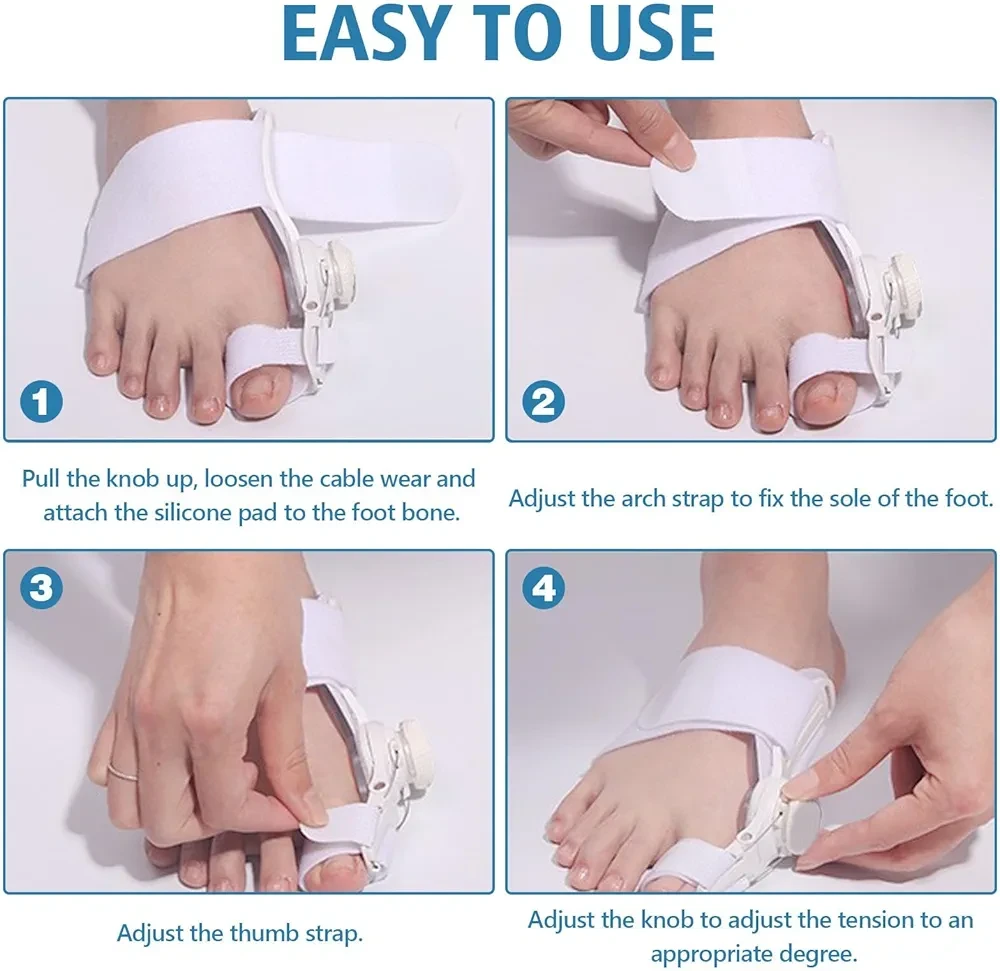 EASY TO USE

1

Pull the knob up, loosen the cable wear and attach the silicone pad to the foot bone.

2

Adjust the arch strap to fix the sole of the foot.

3

Adjust the thumb strap.

4

Adjust the knob to adjust the tension to an appropriate degree.